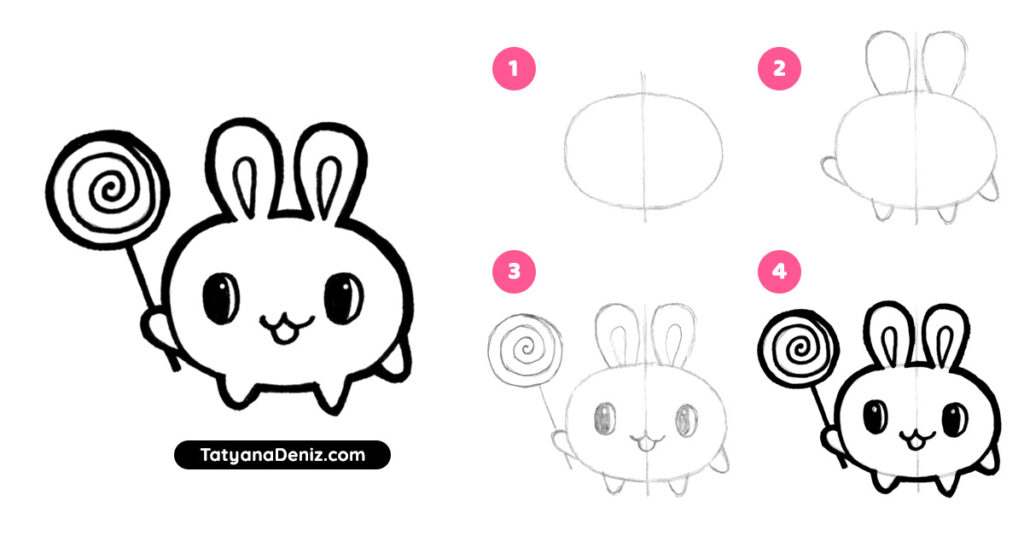 TatyanaDeniz.com

1

2

3

4